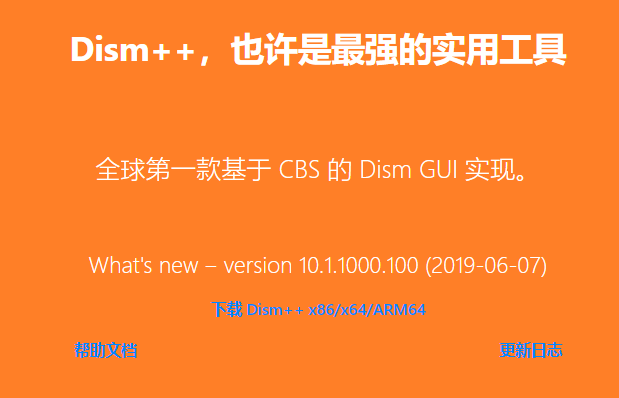 Dism++，也许是最强的实用工具

全球第一款基于 CBS 的 Dism GUI 实现。

What's new – version 10.1.1000.100 (2019-06-07)

下载 Dism++ x86/x64/ARM64

帮助文档

更新日志